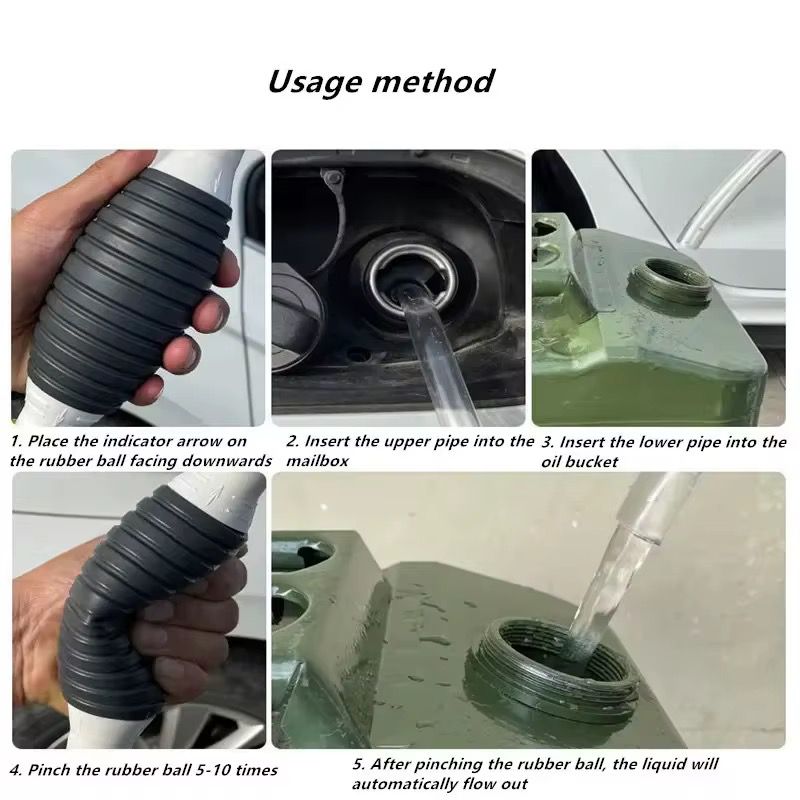 Usage method

1. Place the indicator arrow on the rubber ball facing downwards

2. Insert the upper pipe into the mailbox

3. Insert the lower pipe into the oil bucket

4. Pinch the rubber ball 5-10 times

5. After pinching the rubber ball, the liquid will automatically flow out